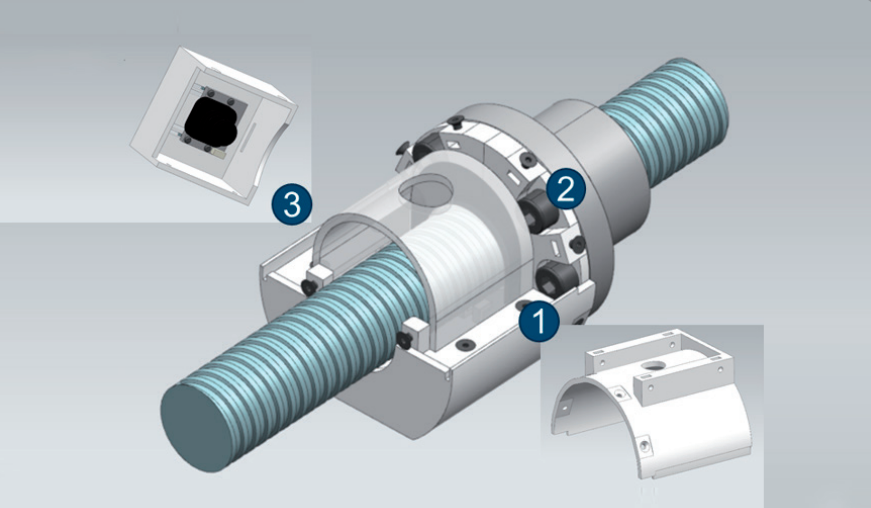 3
2
1