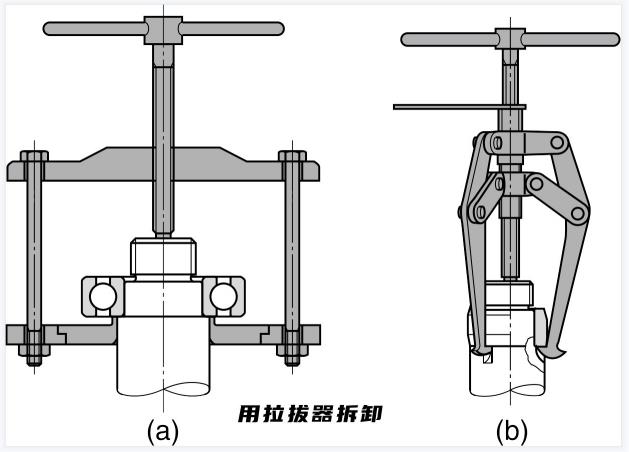 用拉拔器拆卸

(a)

(b)