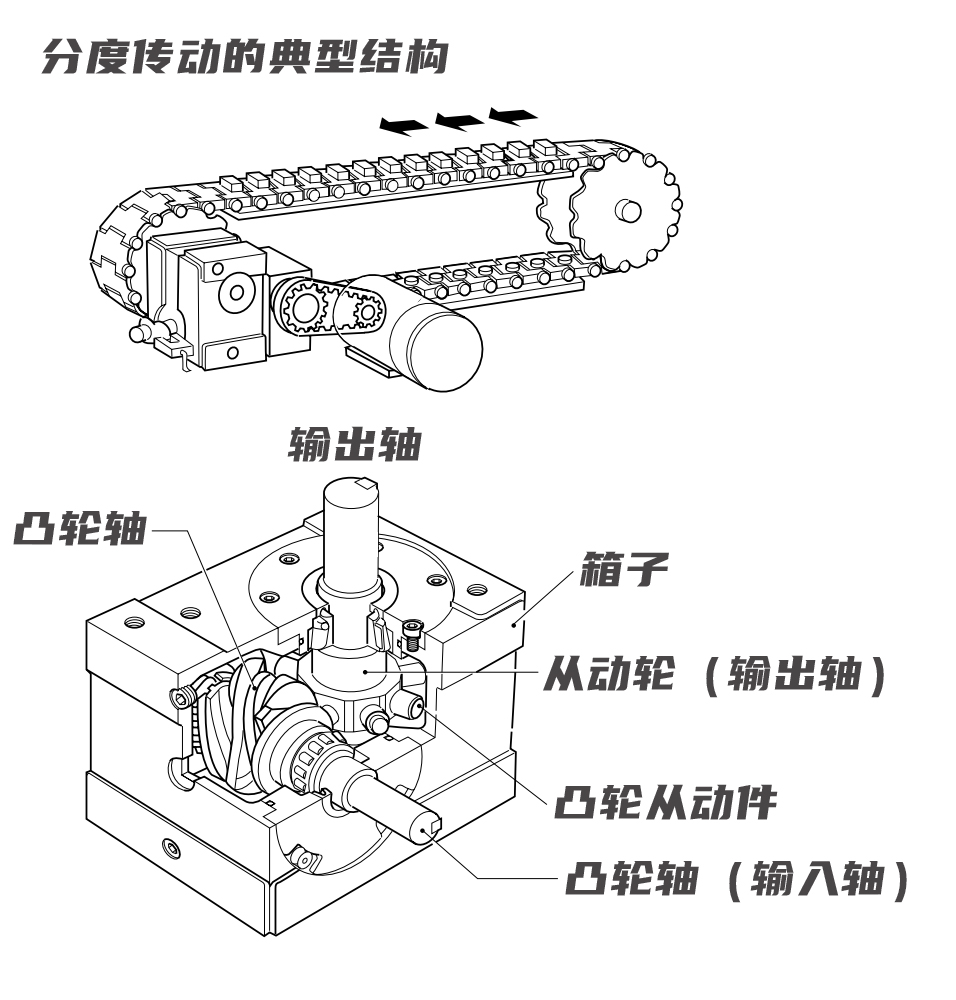 分度传动的典型结构

输出轴

凸轮轴

箱子

从动轮（输出轴）

凸轮从动件

凸轮轴（输入轴）