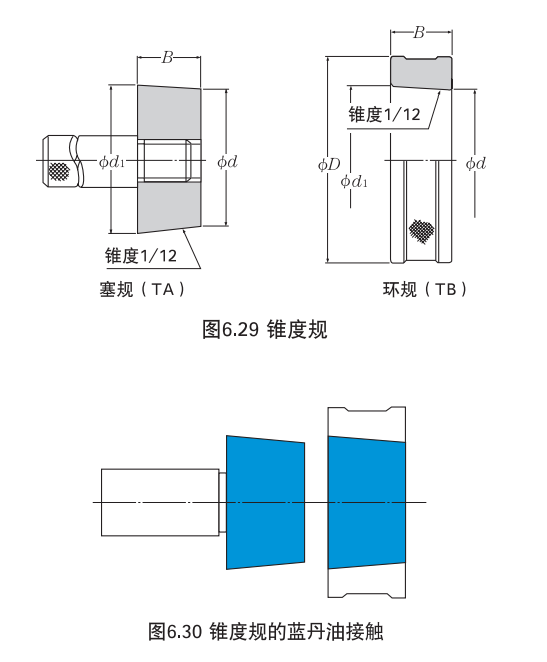 $B$

$\phi d_1$

$\phi d$

锥度1/12

塞规（TA）

$B$

锥度1/12

$\phi D$

$\phi d_1$

$\phi d$

环规（TB）

图6.29 锥度规

图6.30 锥度规的蓝丹油接触